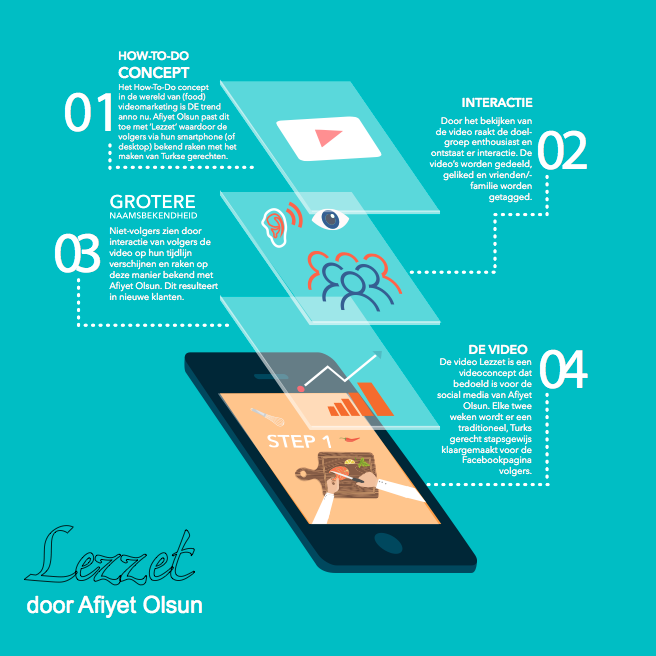 01

HOW-TO-DO
CONCEPT

Het How-To-Do concept in de wereld van (food) videomarketing is DE trend anno nu. Afiyet Olsun past dit toe met 'Lezzet' waardoor de volgers via hun smartphone (of desktop) bekend raken met het maken van Turkse gerechten.

INTERACTIE

02

Door het bekijken van de video raakt de doelgroep enthousiast en ontstaat er interactie. De video's worden gedeeld, geliked en vrienden/-familie worden getagged.

03

GROTERE
NAAMSBEKENDHEID

Niet-volgers zien door interactie van volgers de video op hun tijdlijn verschijnen en raken op deze manier bekend met Afiyet Olsun. Dit resulteert in nieuwe klanten.

DE VIDEO

04

De video Lezzet is een videoconcept dat bedoeld is voor de social media van Afiyet Olsun. Elke twee weken wordt er een traditioneel, Turks gerecht stapsgewijs klaargemaakt voor de Facebookpagina volgers.

STEP 1

Lezzet
door Afiyet Olsun